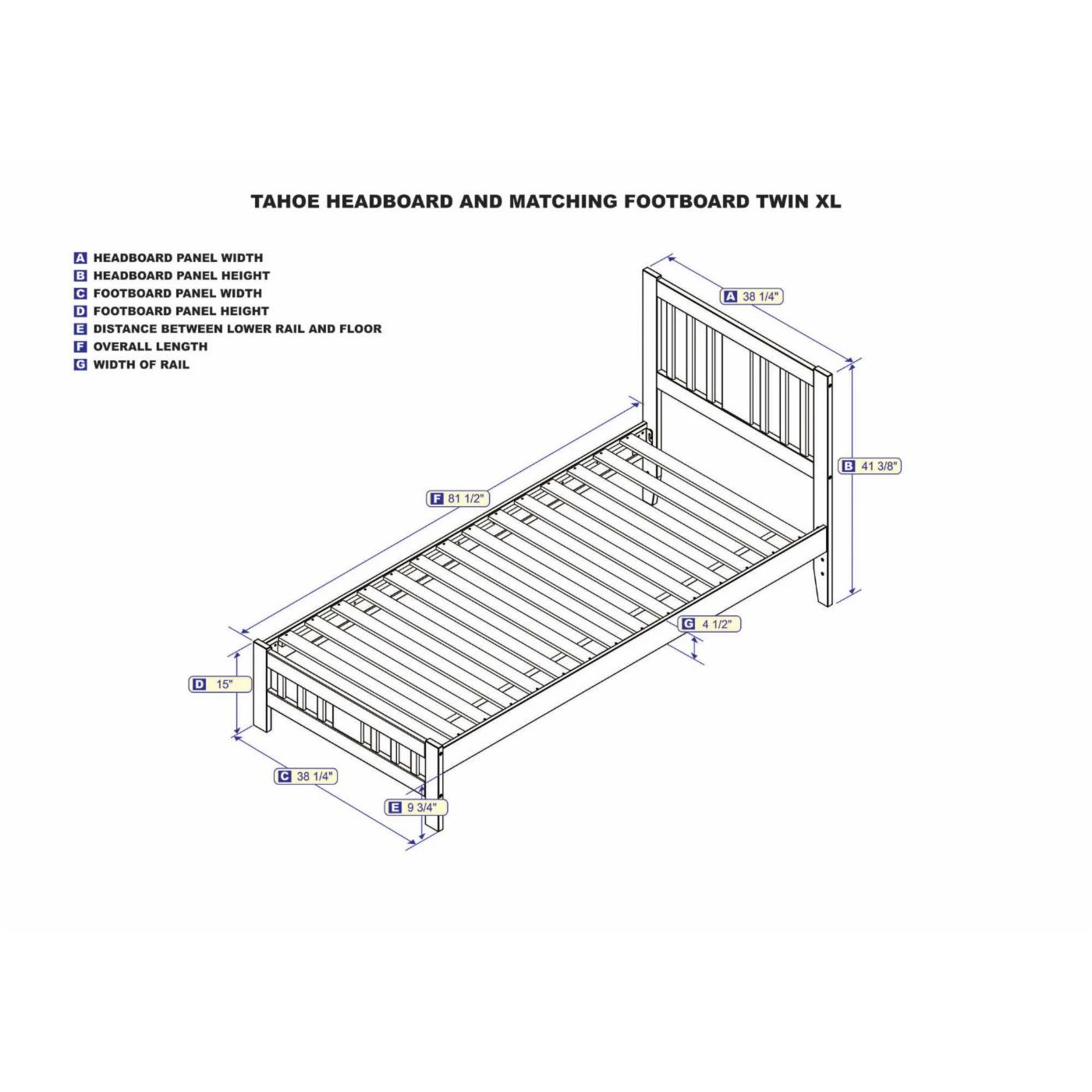 TAHOE HEADBOARD AND MATCHING FOOTBOARD TWIN XL

A HEADBOARD PANEL WIDTH
B HEADBOARD PANEL HEIGHT
C FOOTBOARD PANEL WIDTH
D FOOTBOARD PANEL HEIGHT
E DISTANCE BETWEEN LOWER RAIL AND FLOOR
F OVERALL LENGTH
G WIDTH OF RAIL

A 38 1/4"
B 41 3/8"
F 81 1/2"
G 4 1/2"
D 15"
C 38 1/4"
E 9 3/4"